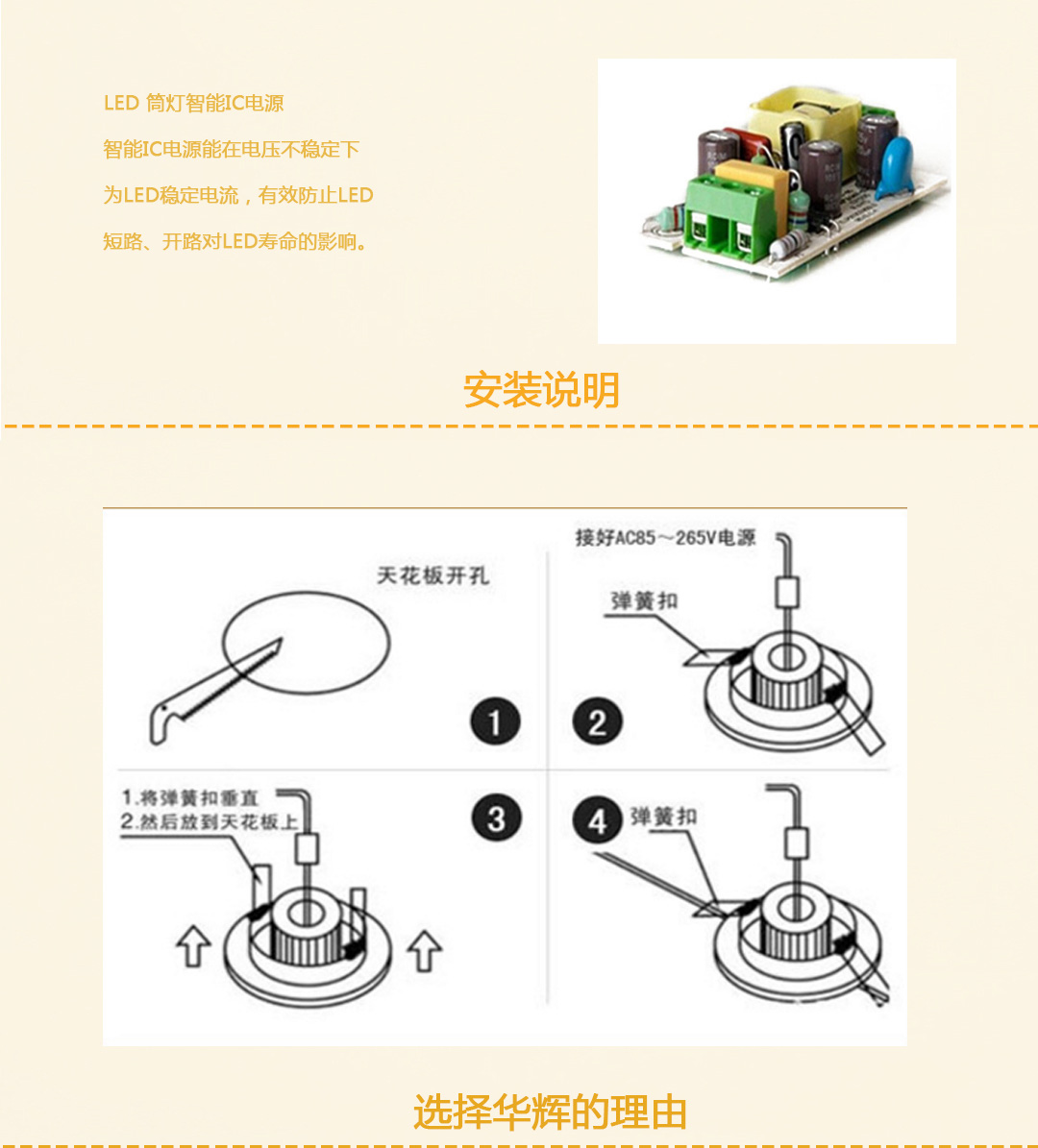 LED 筒灯智能IC电源

智能IC电源能在电压不稳定下

为LED稳定电流，有效防止LED

短路、开路对LED寿命的影响。

安装说明

天花板开孔

1

接好AC85～265V电源

弹簧扣

2

1.将弹簧扣垂直
2.然后放到天花板上

3

4 弹簧扣

选择华辉的理由