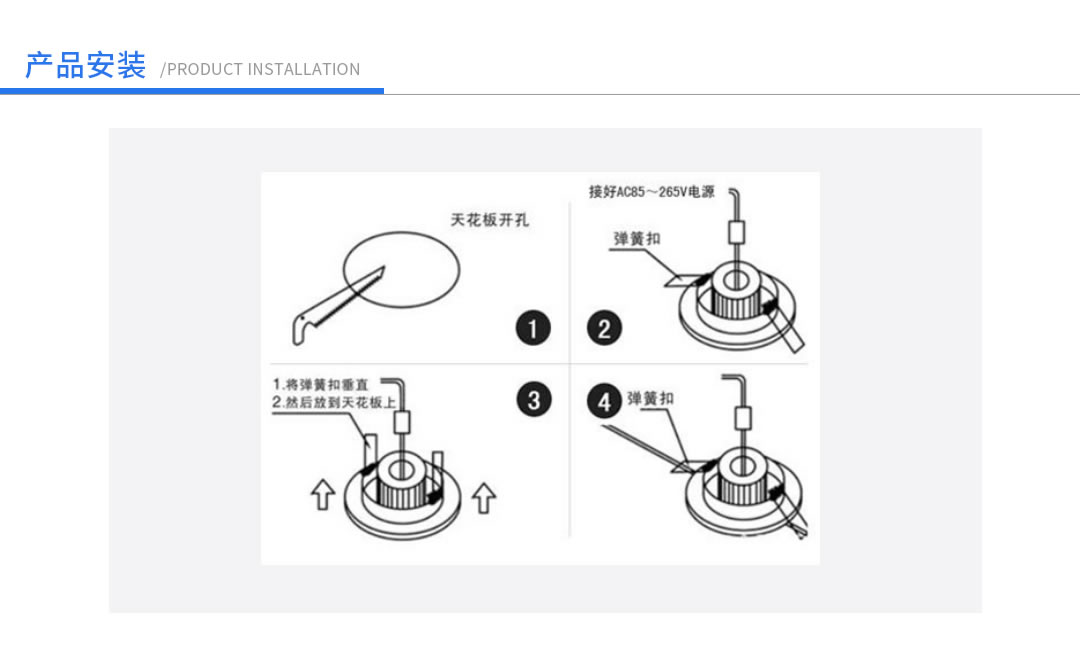 产品安装 /PRODUCT INSTALLATION

天花板开孔

1

接好AC85～265V电源

弹簧扣

2

1.将弹簧扣垂直
2.然后放到天花板上

3

4 弹簧扣